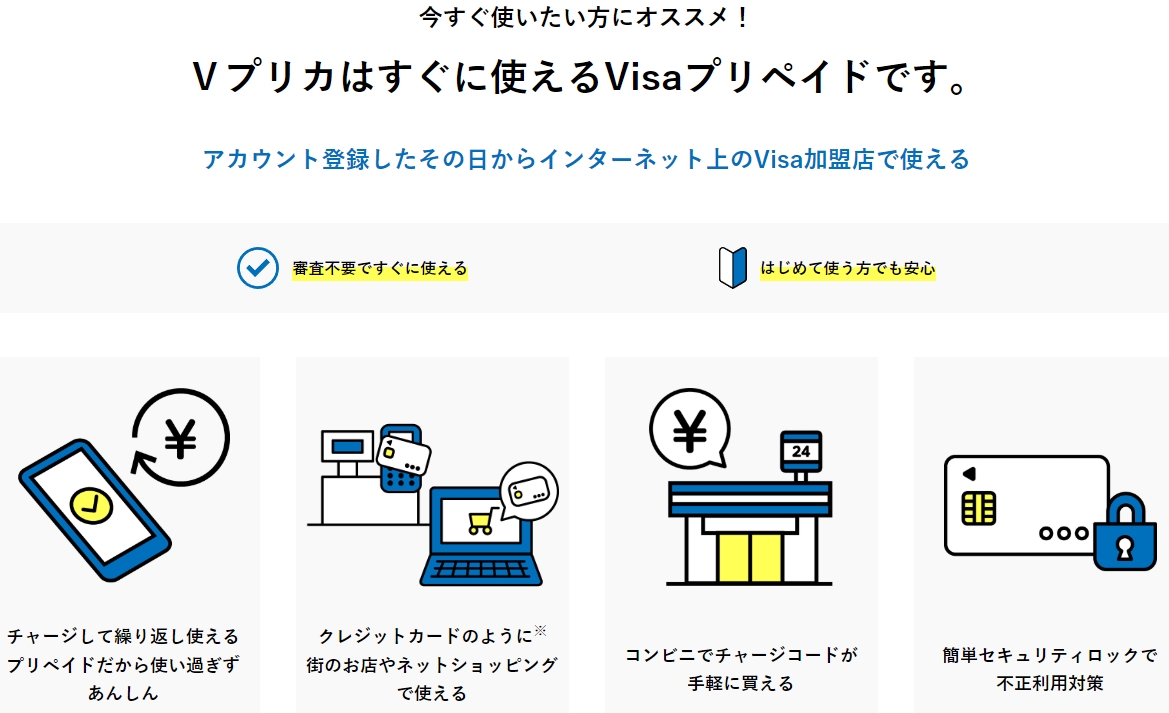 今すぐ使いたい方にオススメ！

Vプリカはすぐに使えるVisaプリペイドです。

アカウント登録したその日からインターネット上のVisa加盟店で使える

審査不要ですぐに使える

はじめて使う方でも安心

¥

チャージして繰り返し使えるプリペイドだから使い過ぎずあんしん

クレジットカードのように※街のお店やネットショッピングで使える

¥

24

コンビニでチャージコードが手軽に買える

簡単セキュリティロックで不正利用対策